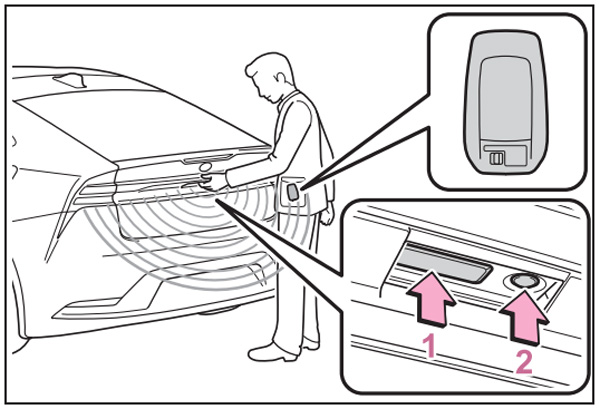 1
2